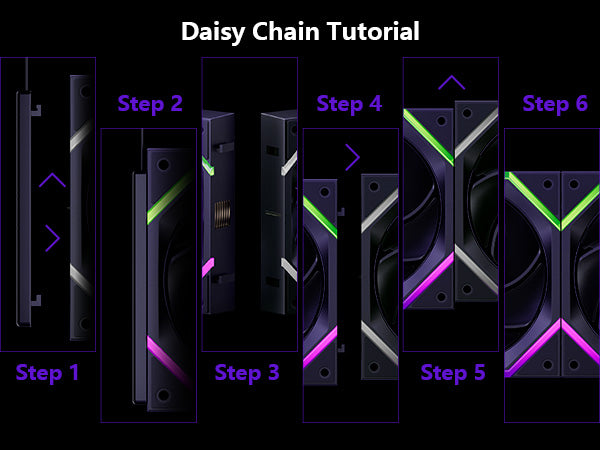 Daisy Chain Tutorial

Step 1

Step 2

Step 3

Step 4

Step 5

Step 6